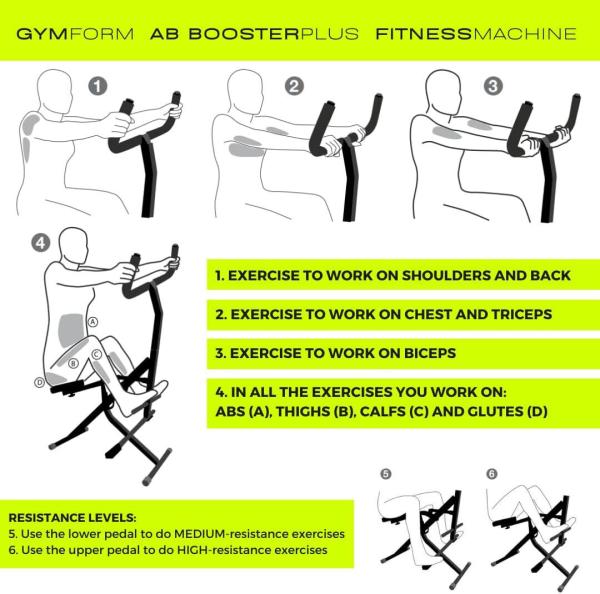 GYMFORM AB BOOSTERPLUS FITNESSMACHINE

1

2

3

4

A

B

C

D

1. EXERCISE TO WORK ON SHOULDERS AND BACK

2. EXERCISE TO WORK ON CHEST AND TRICEPS

3. EXERCISE TO WORK ON BICEPS

4. IN ALL THE EXERCISES YOU WORK ON: ABS (A), THIGHS (B), CALFS (C) AND GLUTES (D)

RESISTANCE LEVELS:
5. Use the lower pedal to do MEDIUM-resistance exercises
6. Use the upper pedal to do HIGH-resistance exercises

5

6