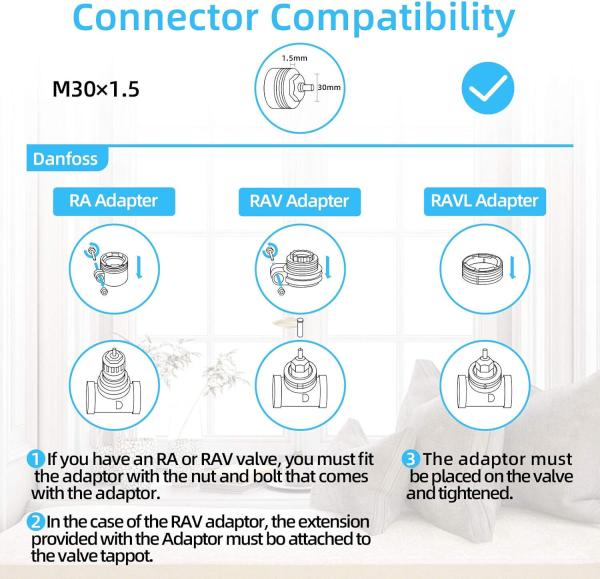 Connector Compatibility

M30×1.5

1.5mm

30mm

Danfoss

RA Adapter

RAV Adapter

RAVL Adapter

D

D

D

1 If you have an RA or RAV valve, you must fit the adaptor with the nut and bolt that comes with the adaptor.

2 In the case of the RAV adaptor, the extension provided with the Adaptor must bo attached to the valve tappot.

3 The adaptor must be placed on the valve and tightened.