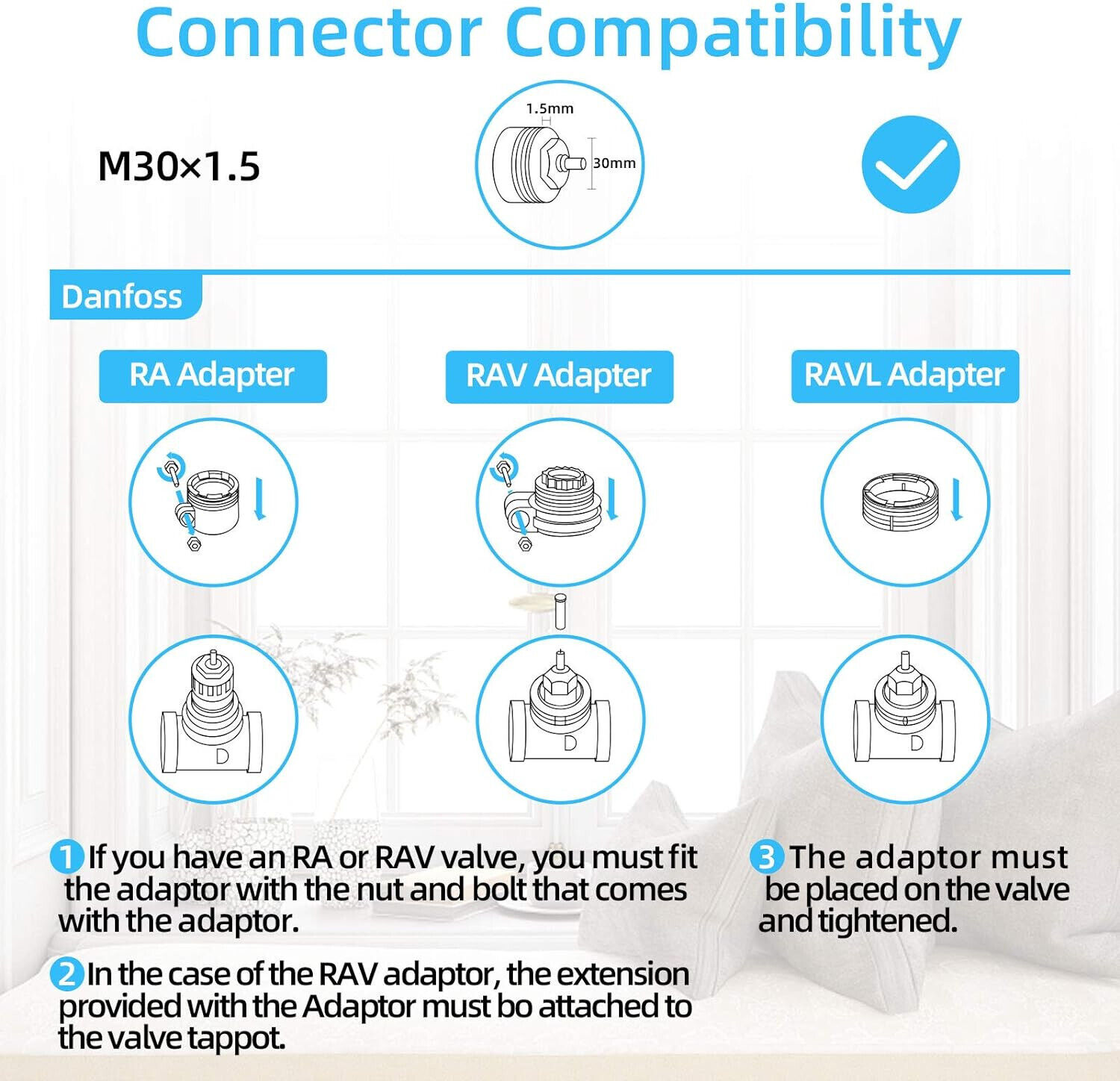 Connector Compatibility

M30×1.5

1.5mm

30mm

Danfoss

RA Adapter

RAV Adapter

RAVL Adapter

D

D

D

1 If you have an RA or RAV valve, you must fit the adaptor with the nut and bolt that comes with the adaptor.

2 In the case of the RAV adaptor, the extension provided with the Adaptor must bo attached to the valve tappot.

3 The adaptor must be placed on the valve and tightened.