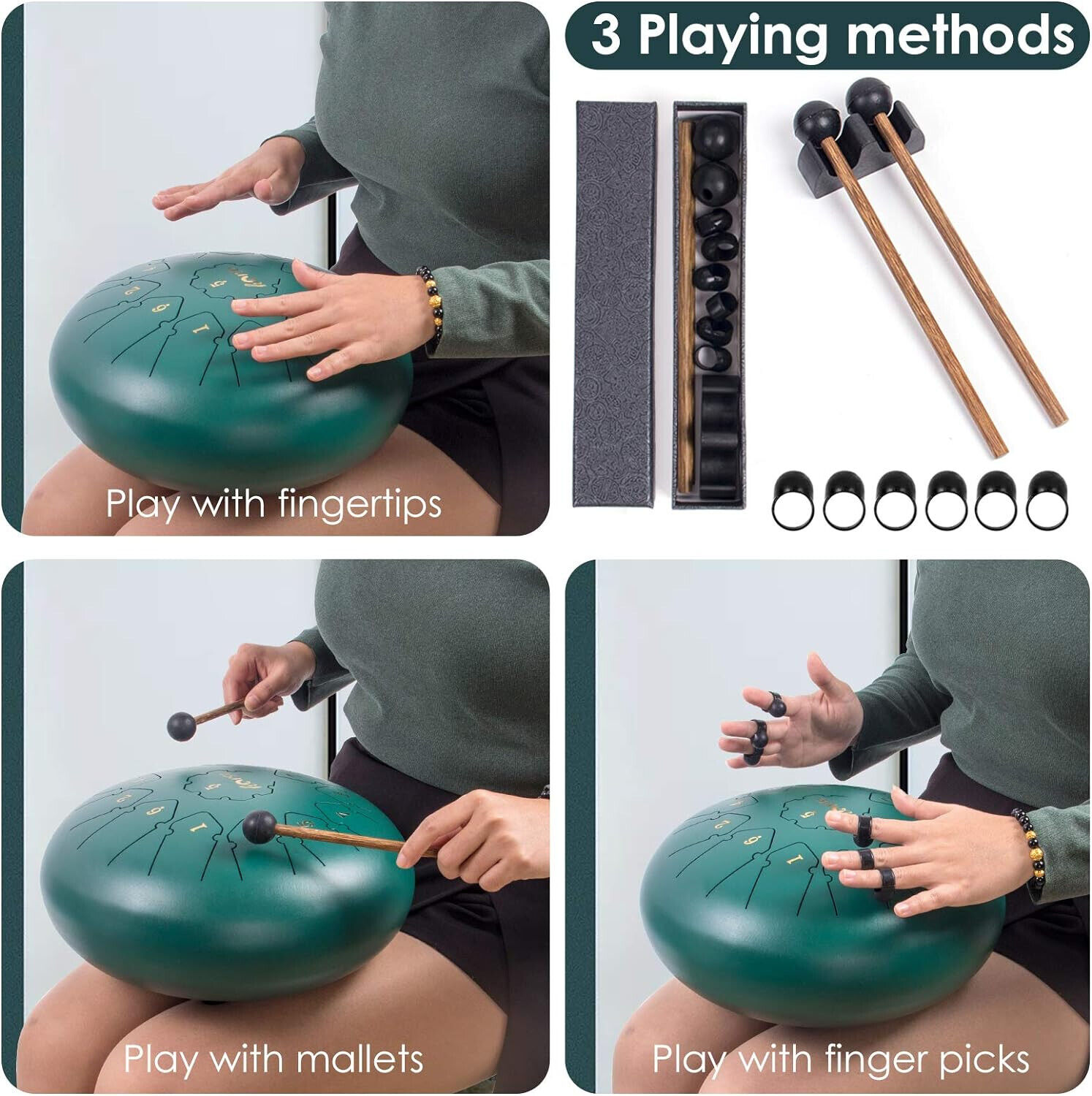 3 Playing methods

Play with fingertips

Play with mallets

Play with finger picks